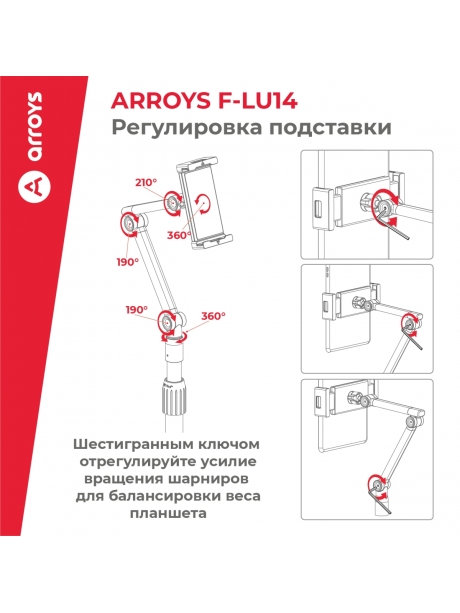 arroys

ARROYS F-LU14
Регулировка подставки

210°
360°
190°
190°
360°

Шестигранным ключом отрегулируйте усилие вращения шарниров для балансировки веса планшета